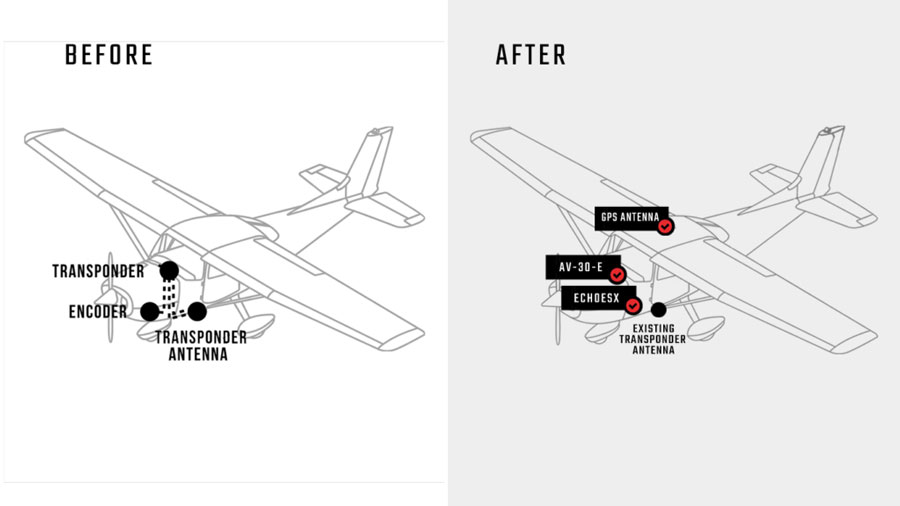 BEFORE

TRANSPONDER

ENCODER

TRANSPONDER ANTENNA

AFTER

GPS ANTENNA

AV-30-E

ECHOESX

EXISTING TRANSPONDER ANTENNA